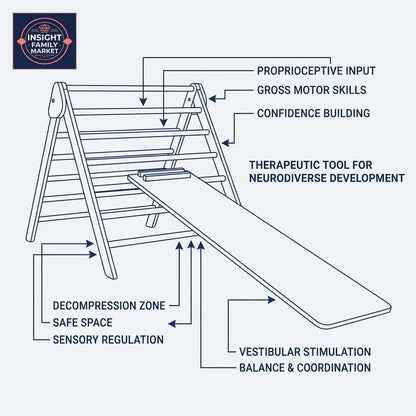 INSIGHT FAMILY MARKET

PROPRIOCEPTIVE INPUT

GROSS MOTOR SKILLS

CONFIDENCE BUILDING

THERAPEUTIC TOOL FOR NEURODIVERSE DEVELOPMENT

DECOMPRESSION ZONE

SAFE SPACE

SENSORY REGULATION

VESTIBULAR STIMULATION

BALANCE & COORDINATION