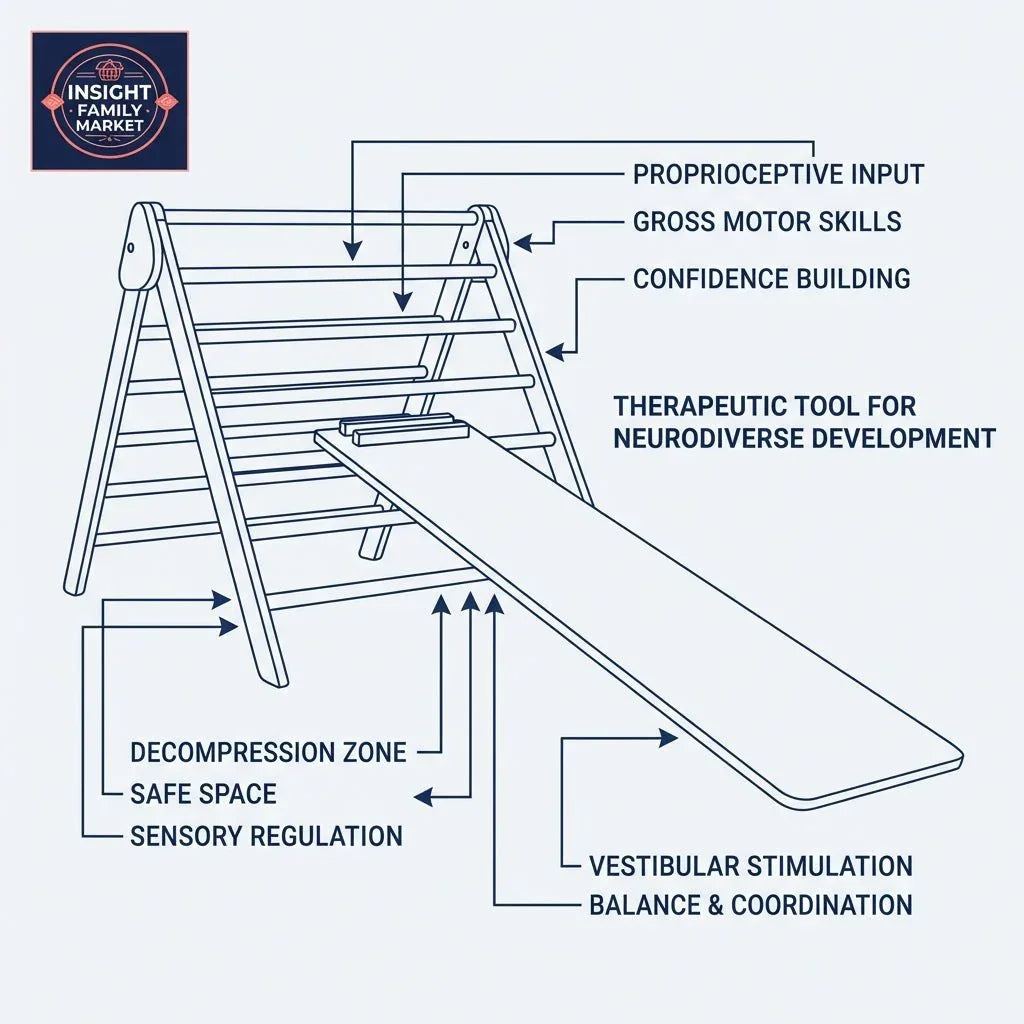 INSIGHT FAMILY MARKET

PROPRIOCEPTIVE INPUT
GROSS MOTOR SKILLS
CONFIDENCE BUILDING

THERAPEUTIC TOOL FOR NEURODIVERSE DEVELOPMENT

DECOMPRESSION ZONE
SAFE SPACE
SENSORY REGULATION

VESTIBULAR STIMULATION
BALANCE & COORDINATION