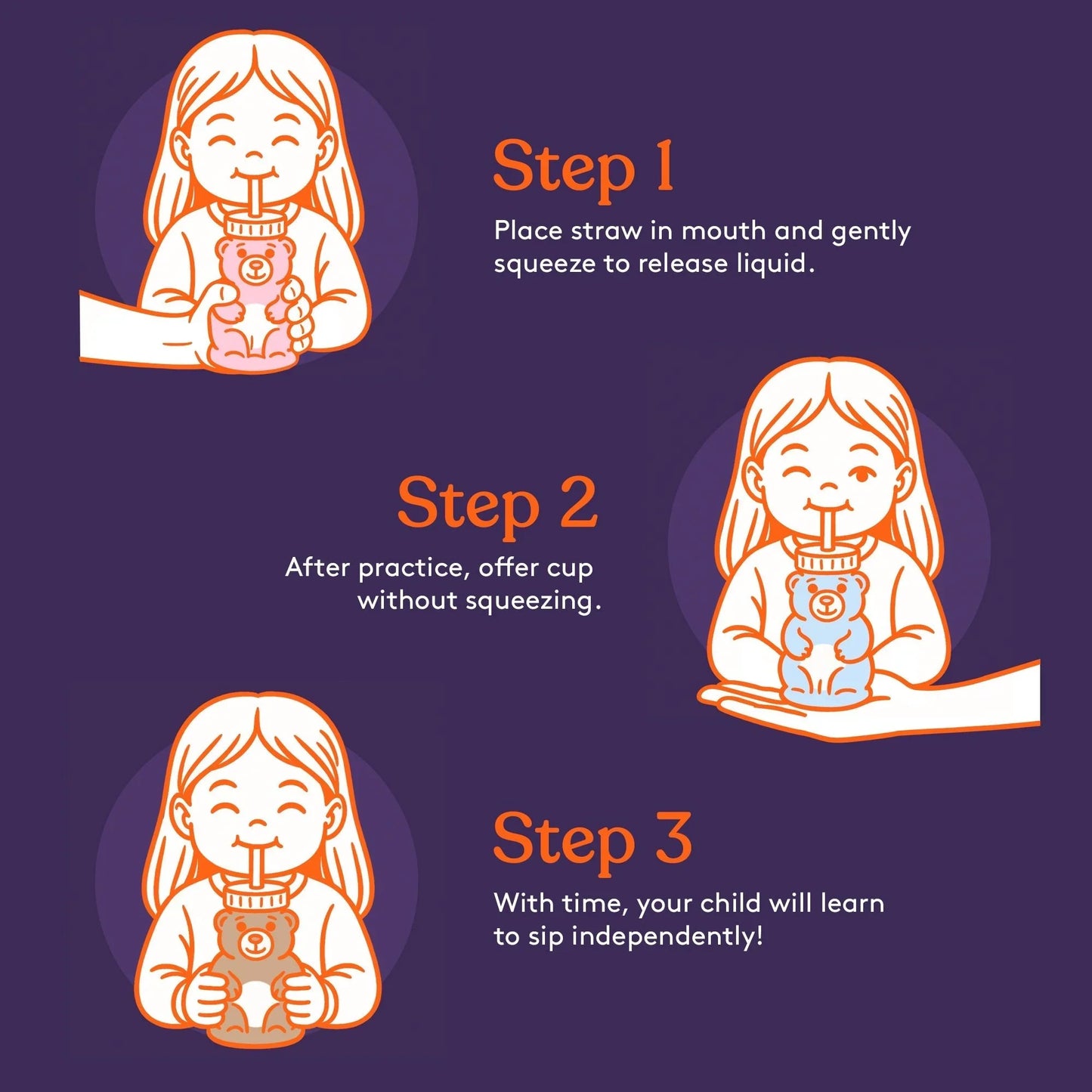 Step 1
Place straw in mouth and gently squeeze to release liquid.

Step 2
After practice, offer cup without squeezing.

Step 3
With time, your child will learn to sip independently!