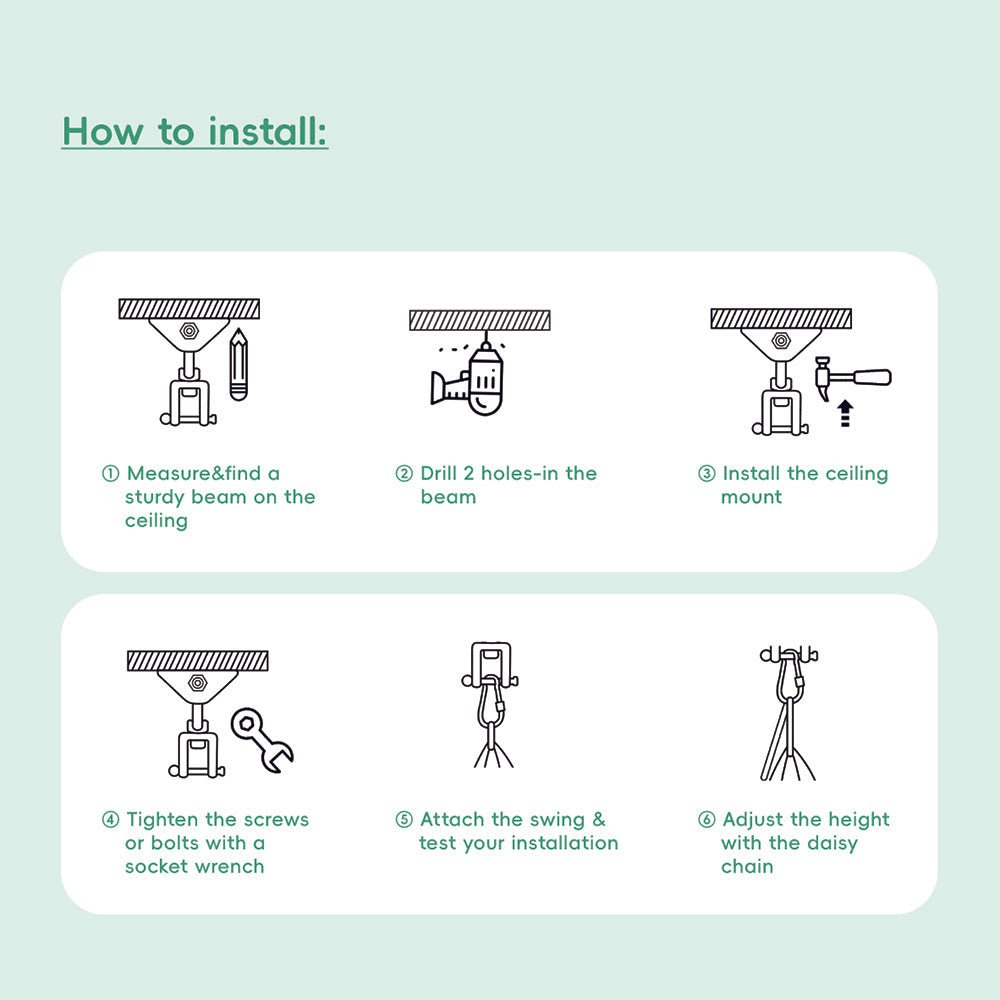 How to install:

① Measure&find a sturdy beam on the ceiling

② Drill 2 holes-in the beam

③ Install the ceiling mount

④ Tighten the screws or bolts with a socket wrench

⑤ Attach the swing & test your installation

⑥ Adjust the height with the daisy chain