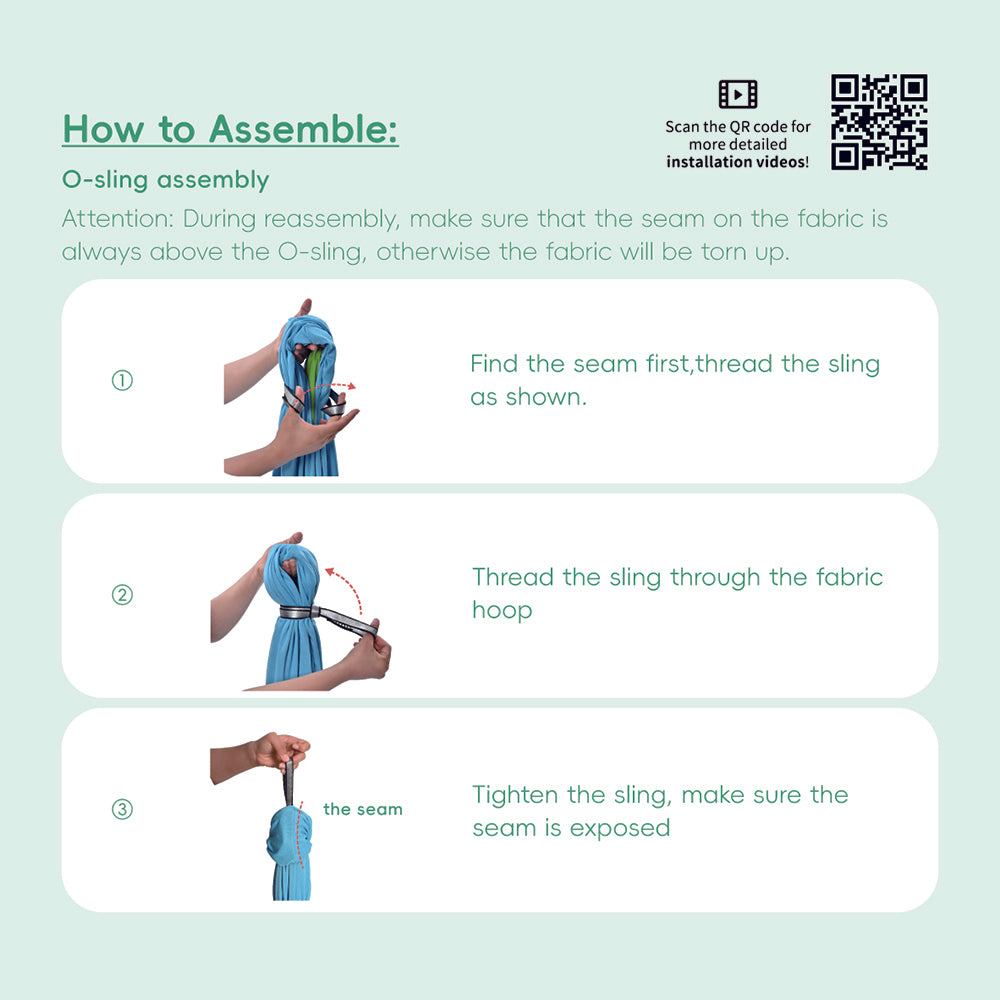 How to Assemble:

Scan the QR code for more detailed installation videos!

O-sling assembly

Attention: During reassembly, make sure that the seam on the fabric is always above the O-sling, otherwise the fabric will be torn up.

①

Find the seam first,thread the sling as shown.

②

Thread the sling through the fabric hoop

③

the seam

Tighten the sling, make sure the seam is exposed