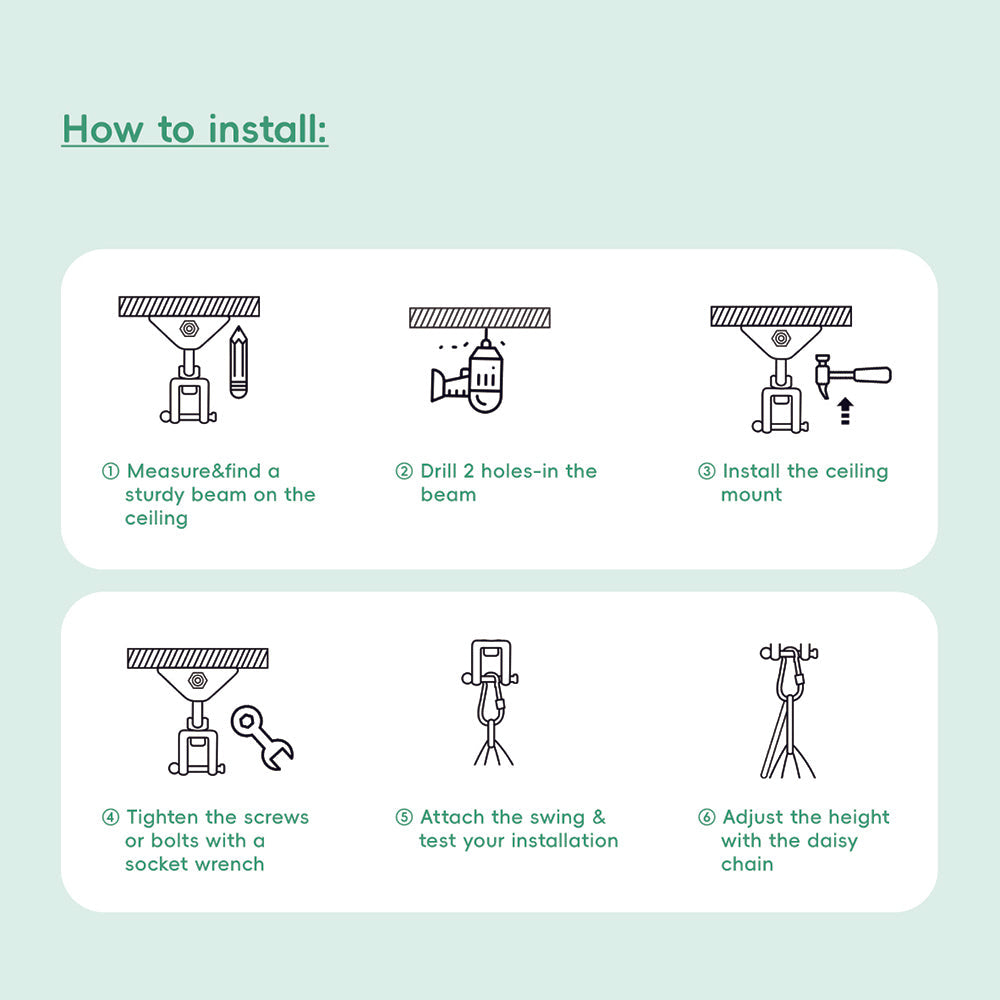 How to install:

① Measure&find a sturdy beam on the ceiling

② Drill 2 holes-in the beam

③ Install the ceiling mount

④ Tighten the screws or bolts with a socket wrench

⑤ Attach the swing & test your installation

⑥ Adjust the height with the daisy chain