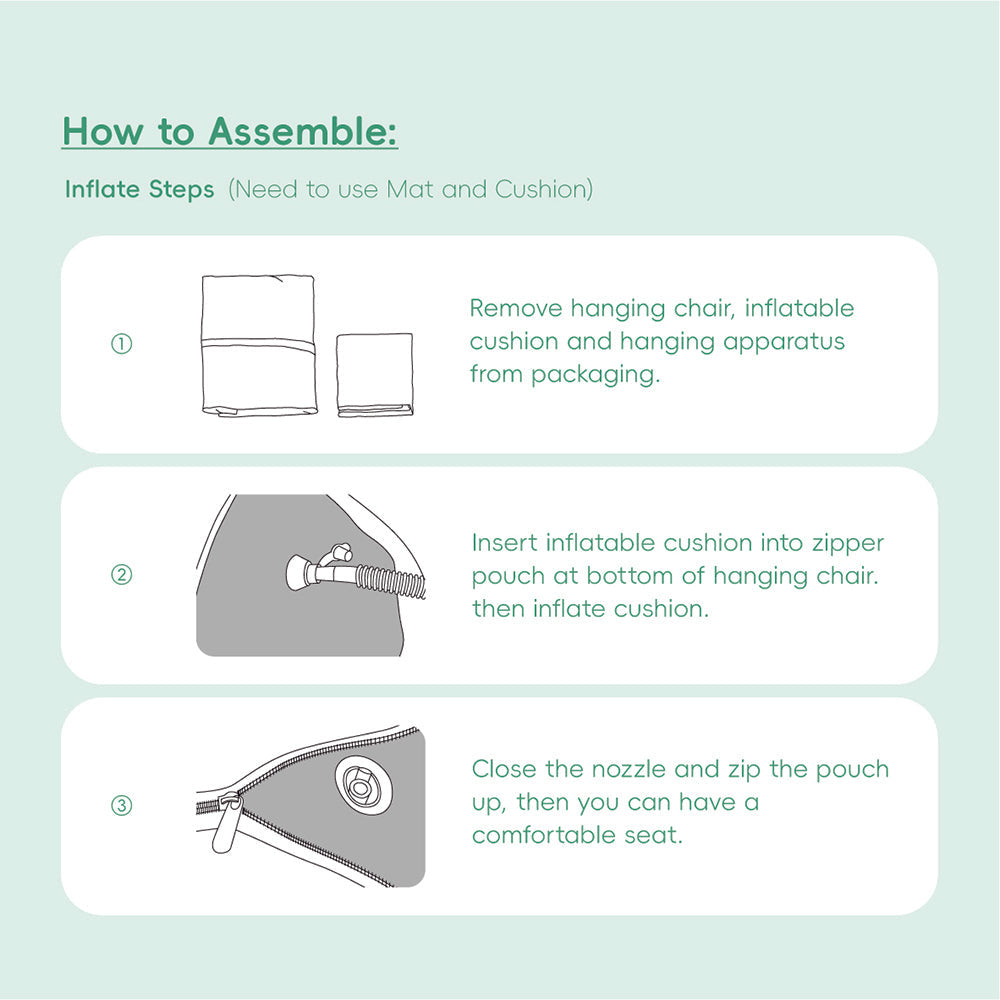 How to Assemble:

Inflate Steps (Need to use Mat and Cushion)

①

Remove hanging chair, inflatable cushion and hanging apparatus from packaging.

②

Insert inflatable cushion into zipper pouch at bottom of hanging chair. then inflate cushion.

③

Close the nozzle and zip the pouch up, then you can have a comfortable seat.