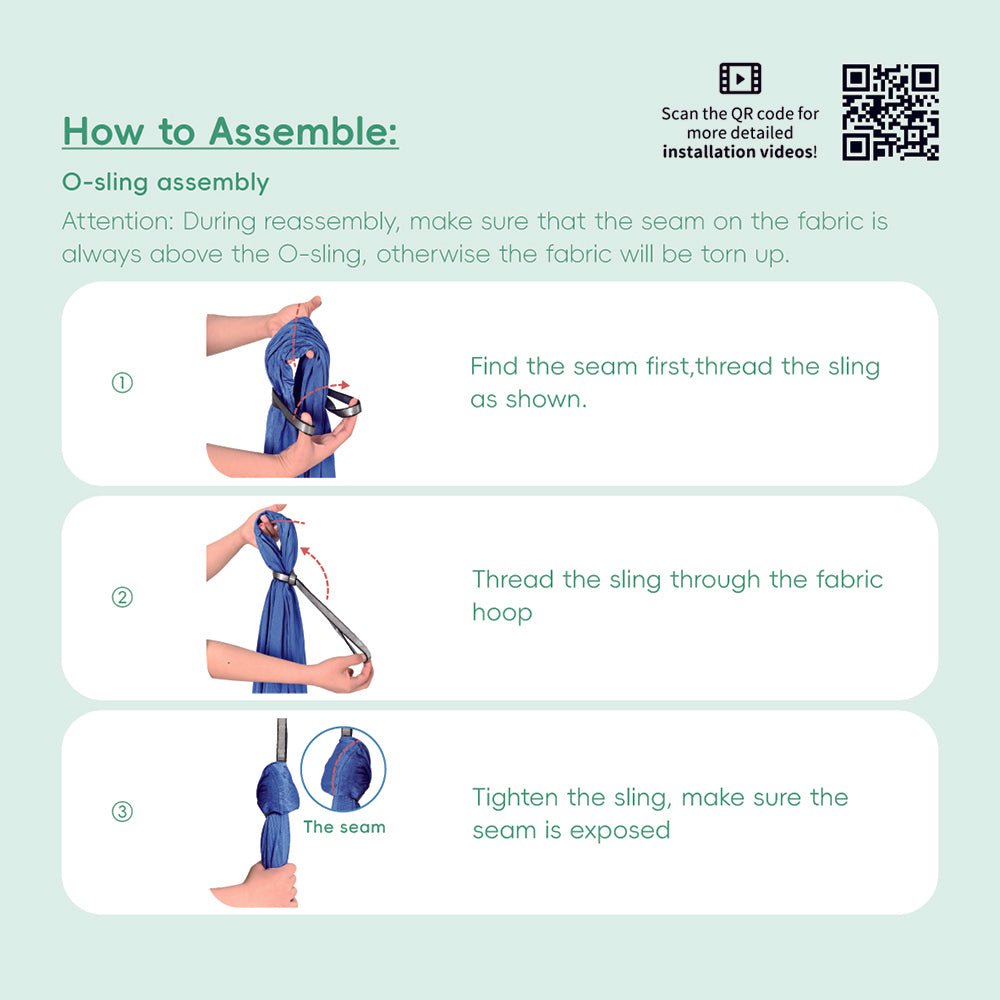 How to Assemble:

Scan the QR code for more detailed installation videos!

O-sling assembly

Attention: During reassembly, make sure that the seam on the fabric is always above the O-sling, otherwise the fabric will be torn up.

① Find the seam first,thread the sling as shown.

② Thread the sling through the fabric hoop

③ The seam

Tighten the sling, make sure the seam is exposed