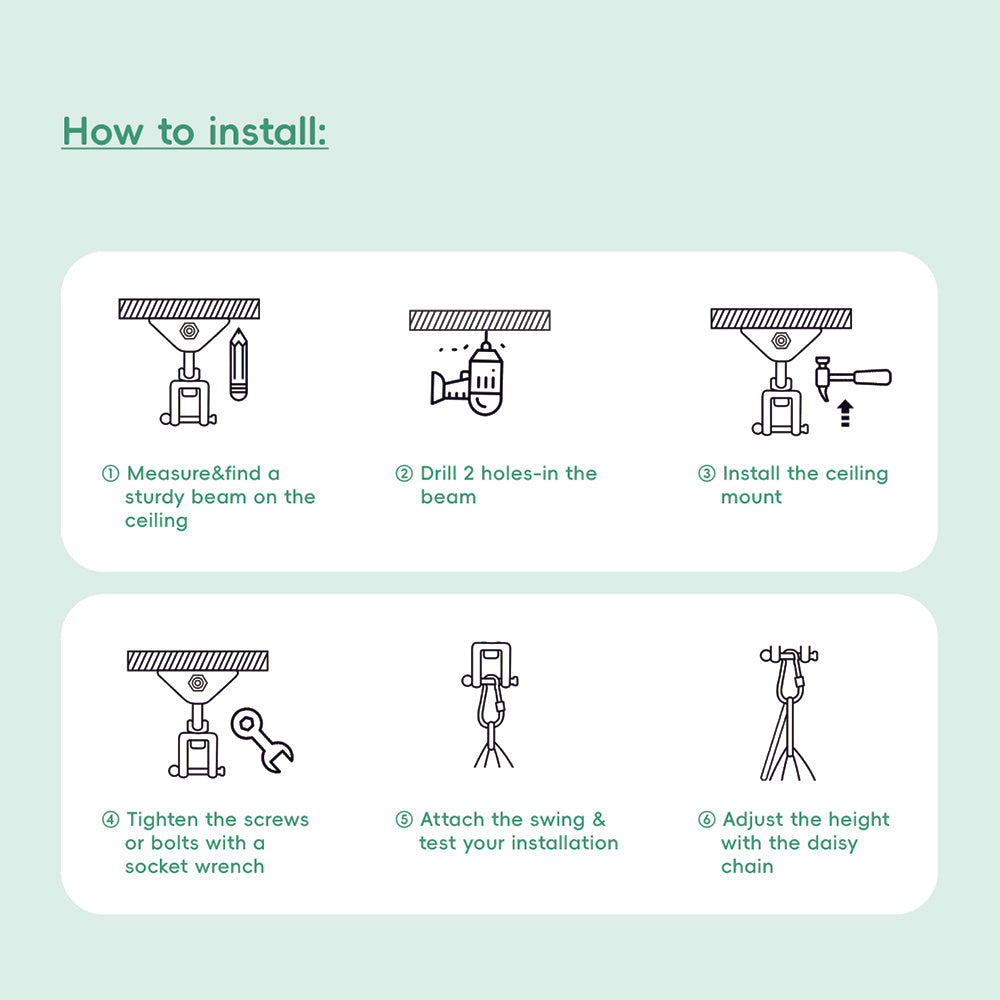 How to install:

① Measure&find a sturdy beam on the ceiling

② Drill 2 holes-in the beam

③ Install the ceiling mount

④ Tighten the screws or bolts with a socket wrench

⑤ Attach the swing & test your installation

⑥ Adjust the height with the daisy chain