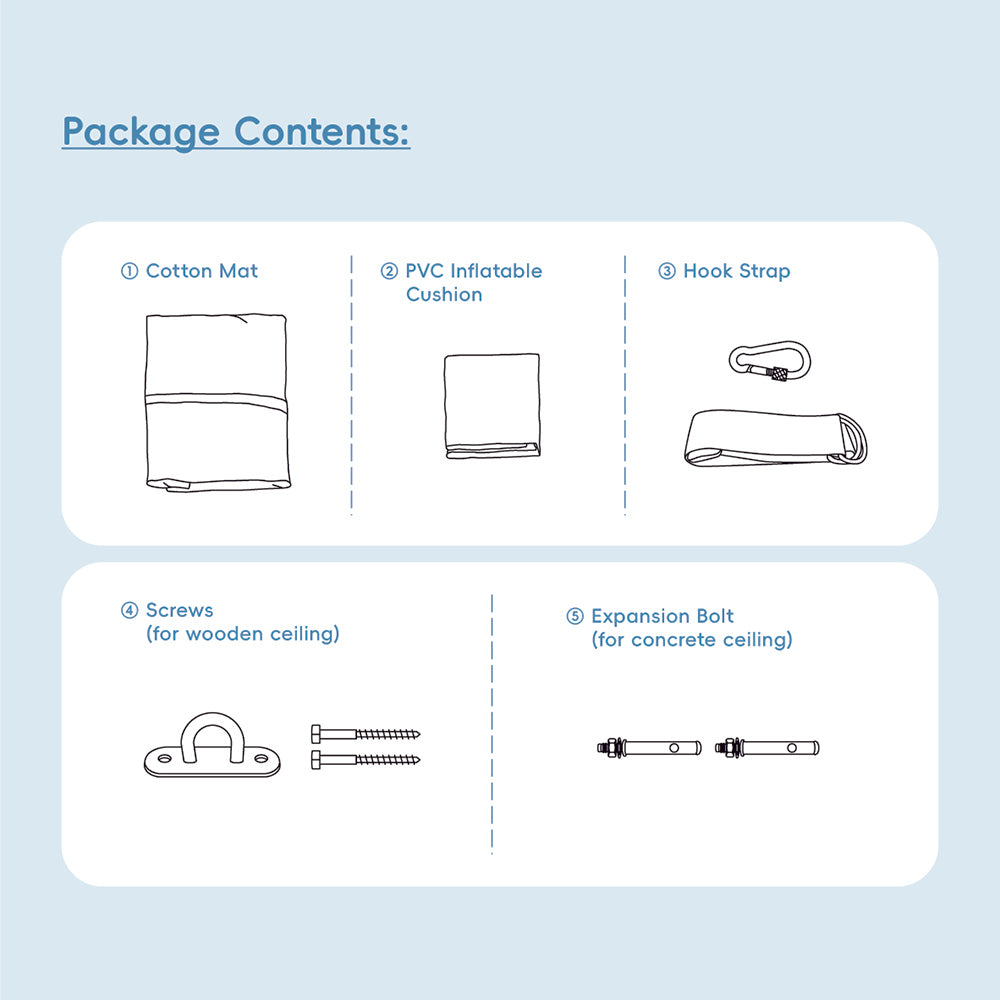 Package Contents:

① Cotton Mat

② PVC Inflatable Cushion

③ Hook Strap

④ Screws (for wooden ceiling)

⑤ Expansion Bolt (for concrete ceiling)